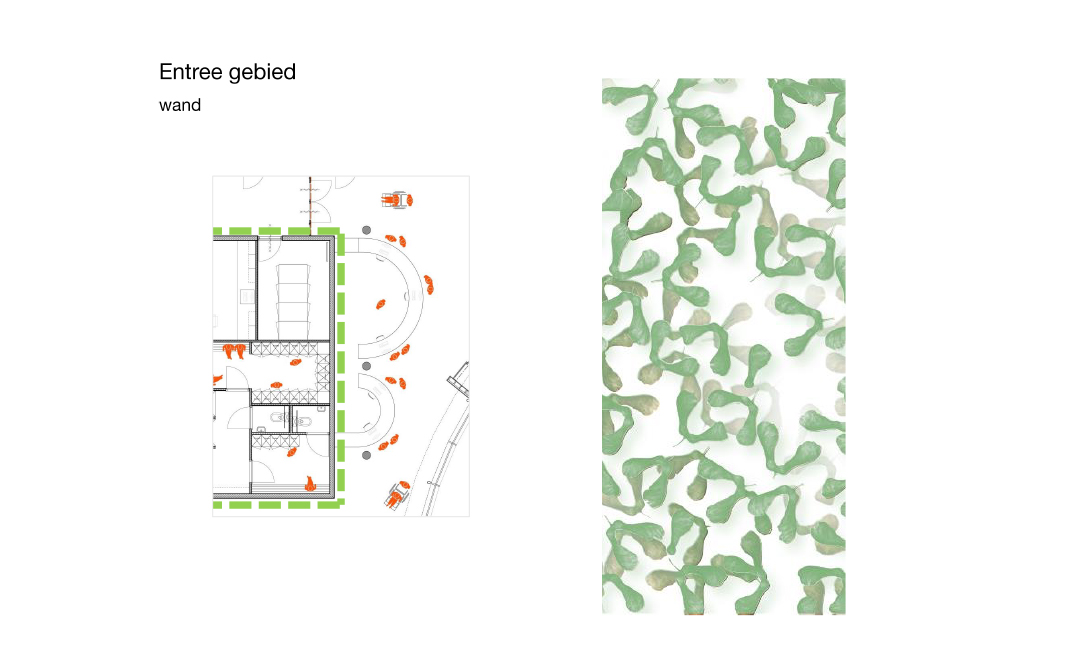 Entree gebied

wand